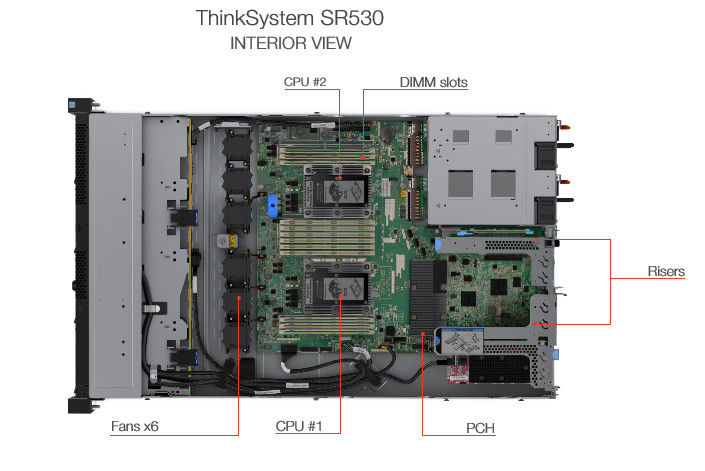 ThinkSystem SR530
INTERIOR VIEW

CPU #2

DIMM slots

Risers

Fans x6

CPU #1

PCH